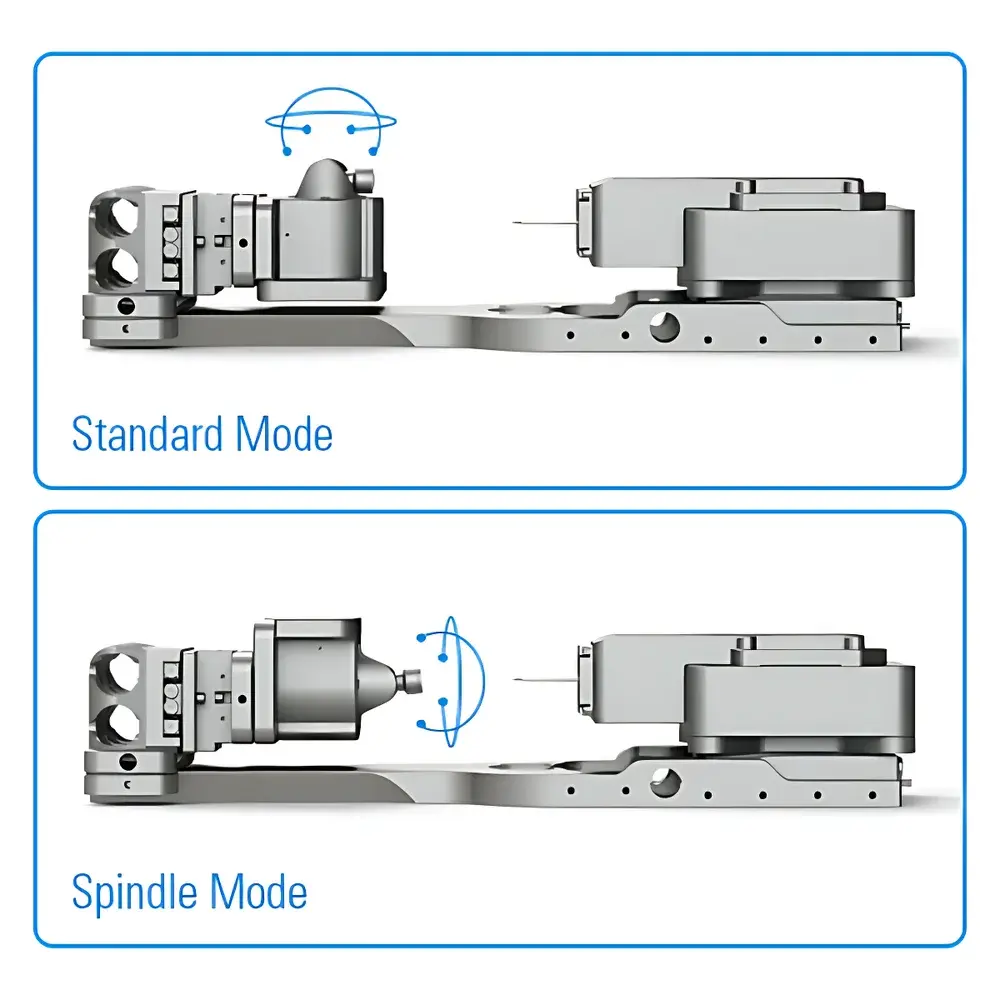 Standard Mode

Spindle Mode