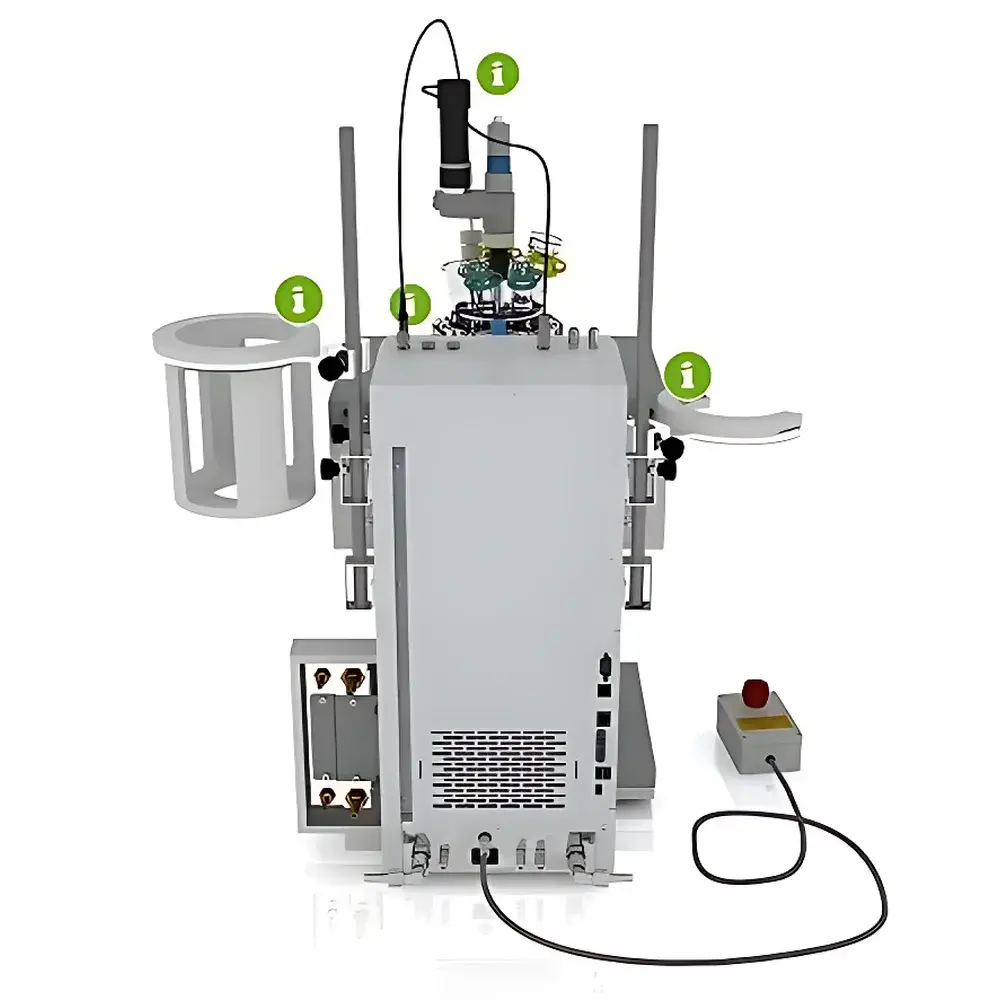 i

i

i

i