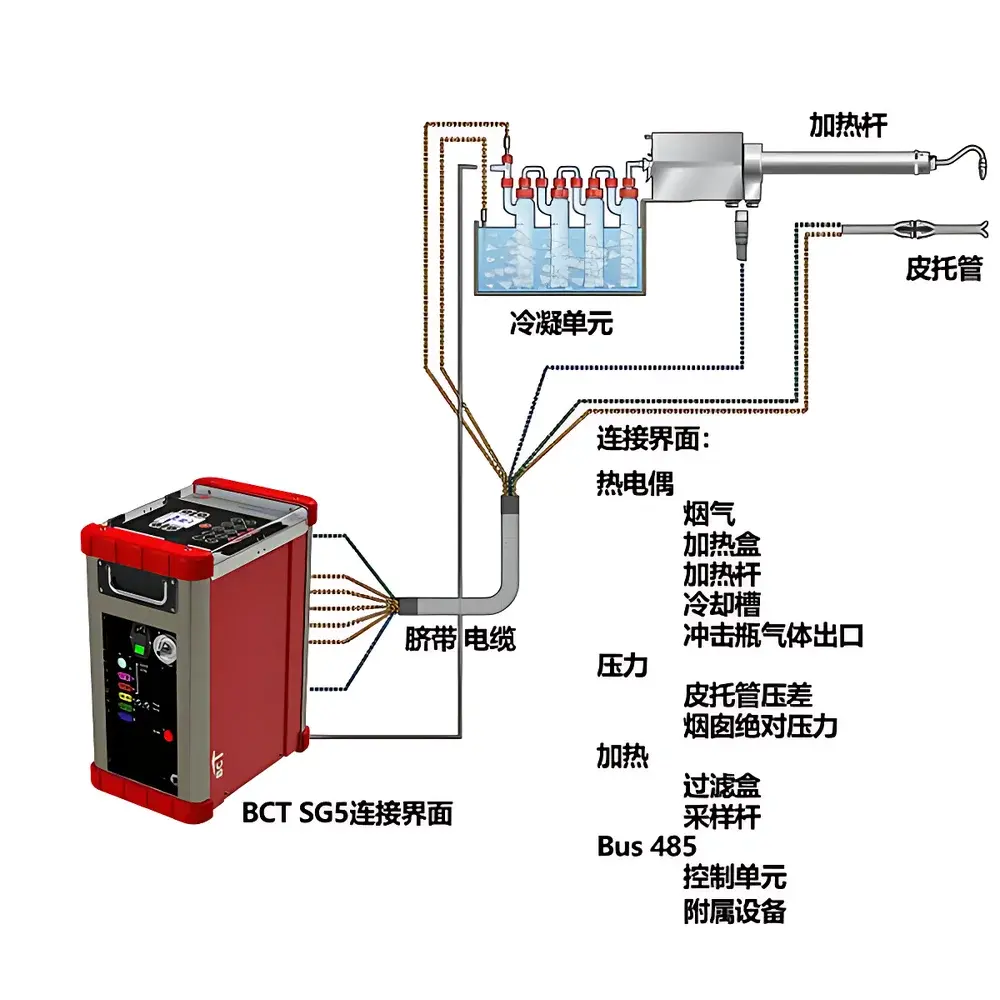 加热杆

皮托管

冷凝单元

连接界面：

热电偶

烟气

加热盒

加热杆

冷却槽

冲击瓶气体出口

压力

皮托管压差

烟囱绝对压力

加热

过滤盒

采样杆

Bus 485

控制单元

附属设备

脐带 电缆

BCT SG5连接界面