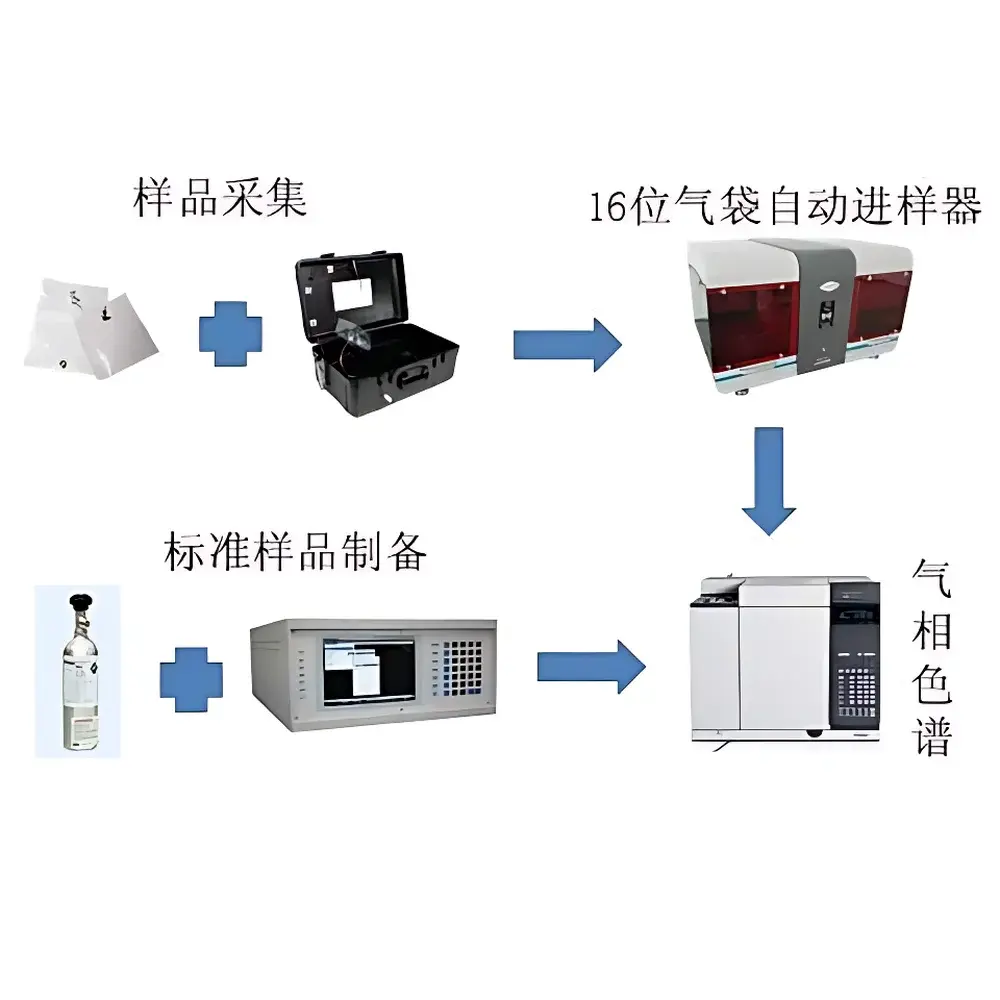 样品采集

16位气袋自动进样器

标准样品制备

气相色谱