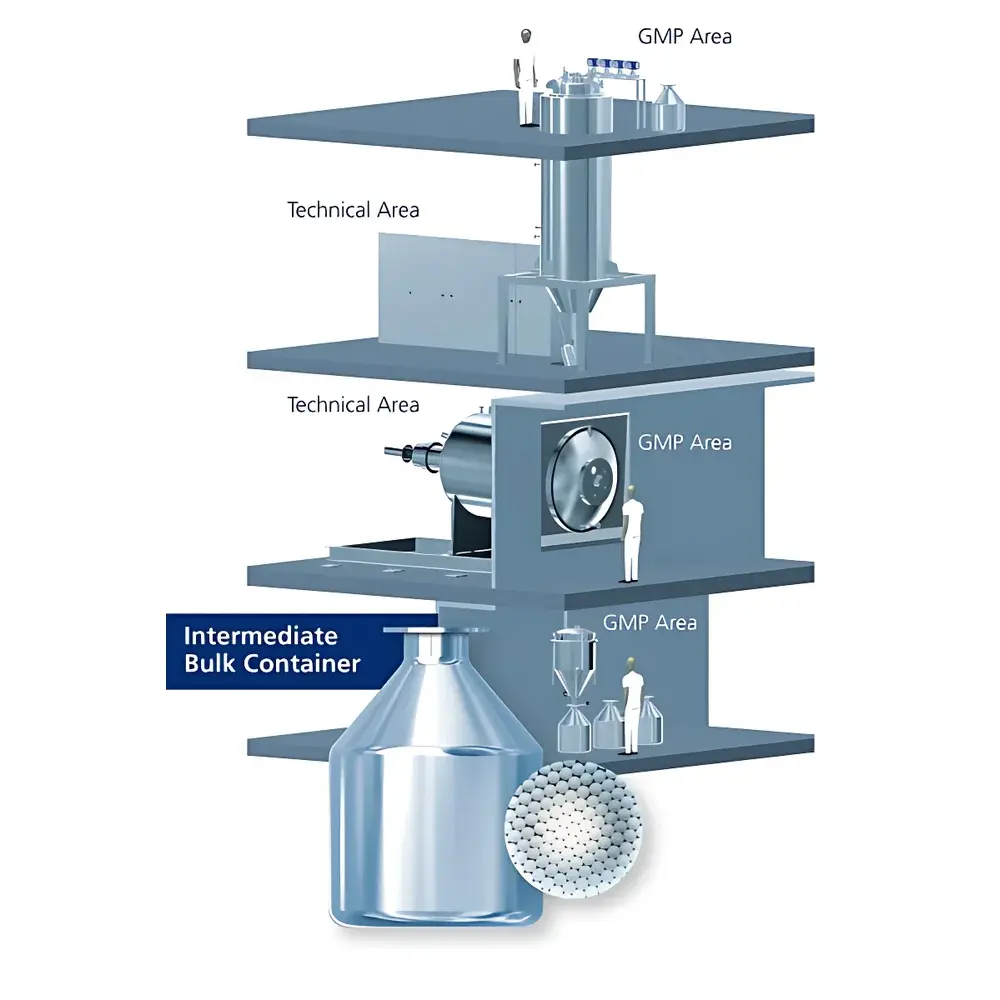 GMP Area

Technical Area

Technical Area

GMP Area

GMP Area

Intermediate Bulk Container