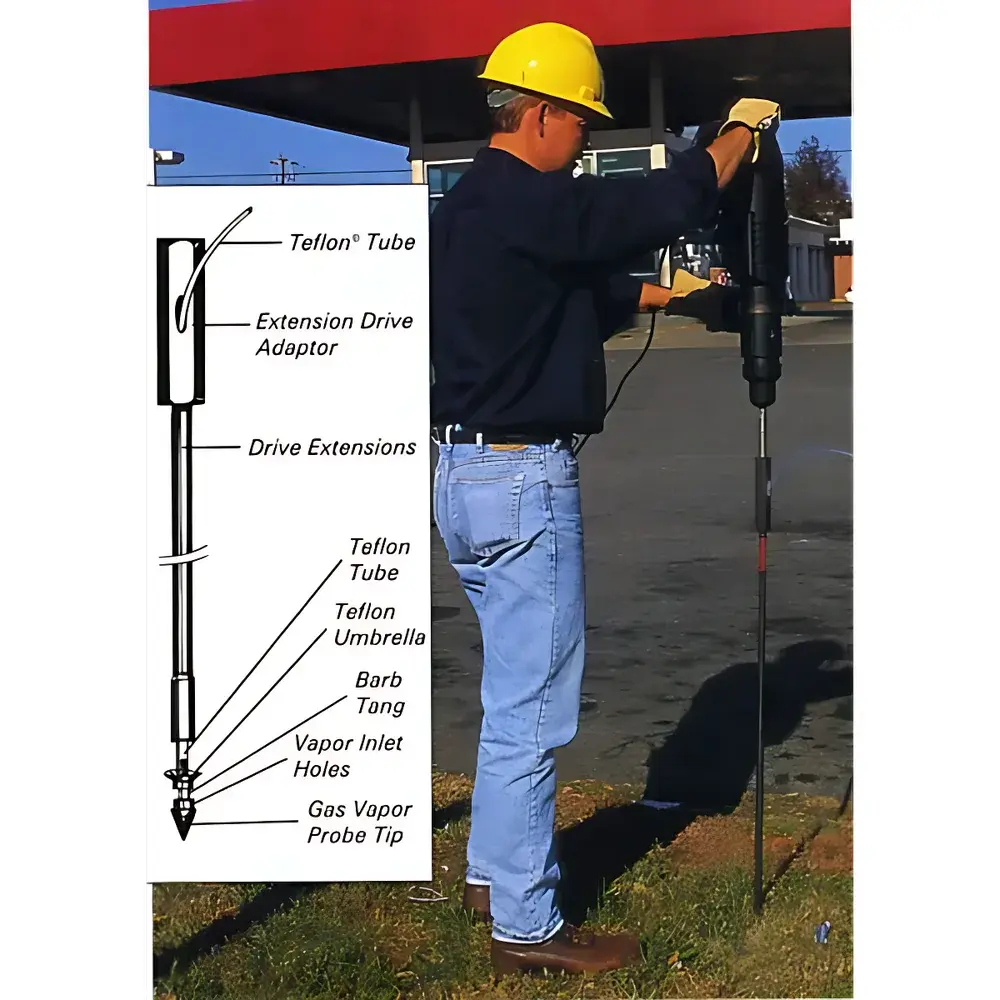 Teflon© Tube

Extension Drive Adaptor

Drive Extensions

Teflon Tube

Teflon Umbrella

Barb Tang

Vapor Inlet Holes

Gas Vapor Probe Tip