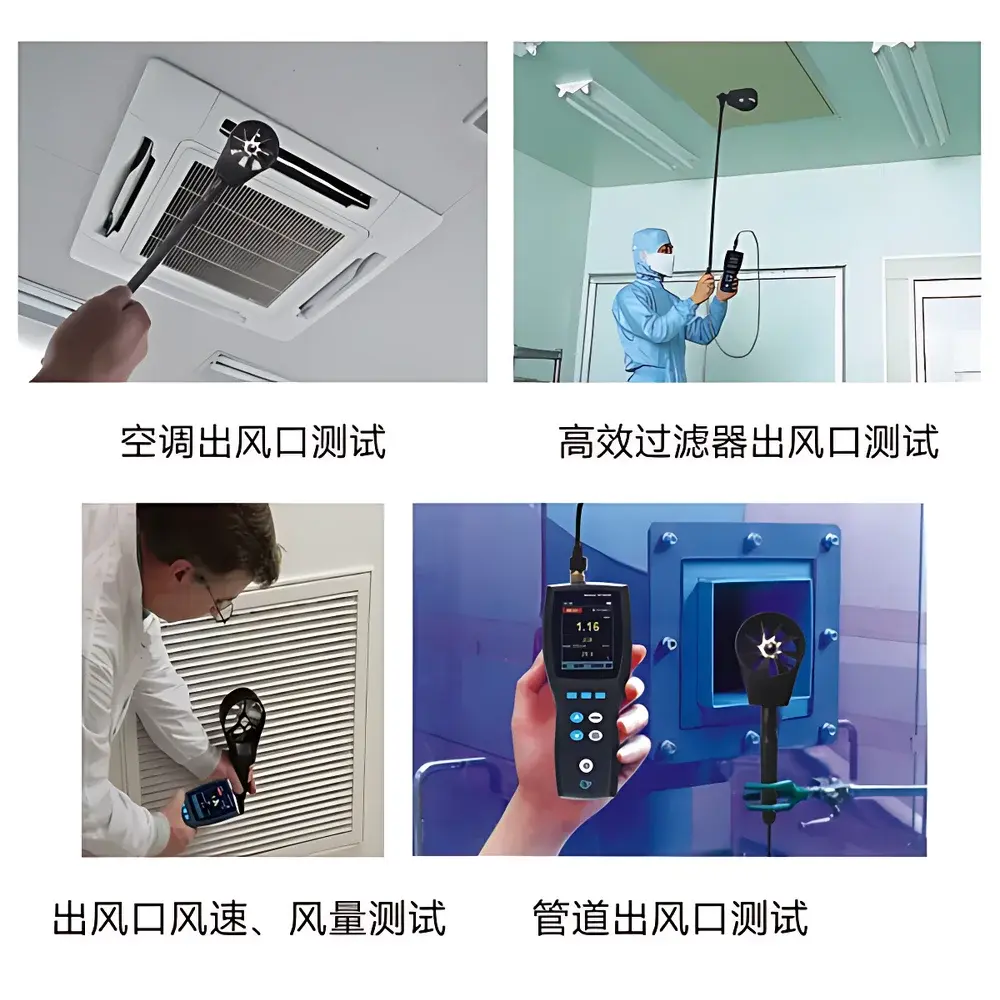 空调出风口测试

高效过滤器出风口测试

1.16

出风口风速、风量测试

管道出风口测试