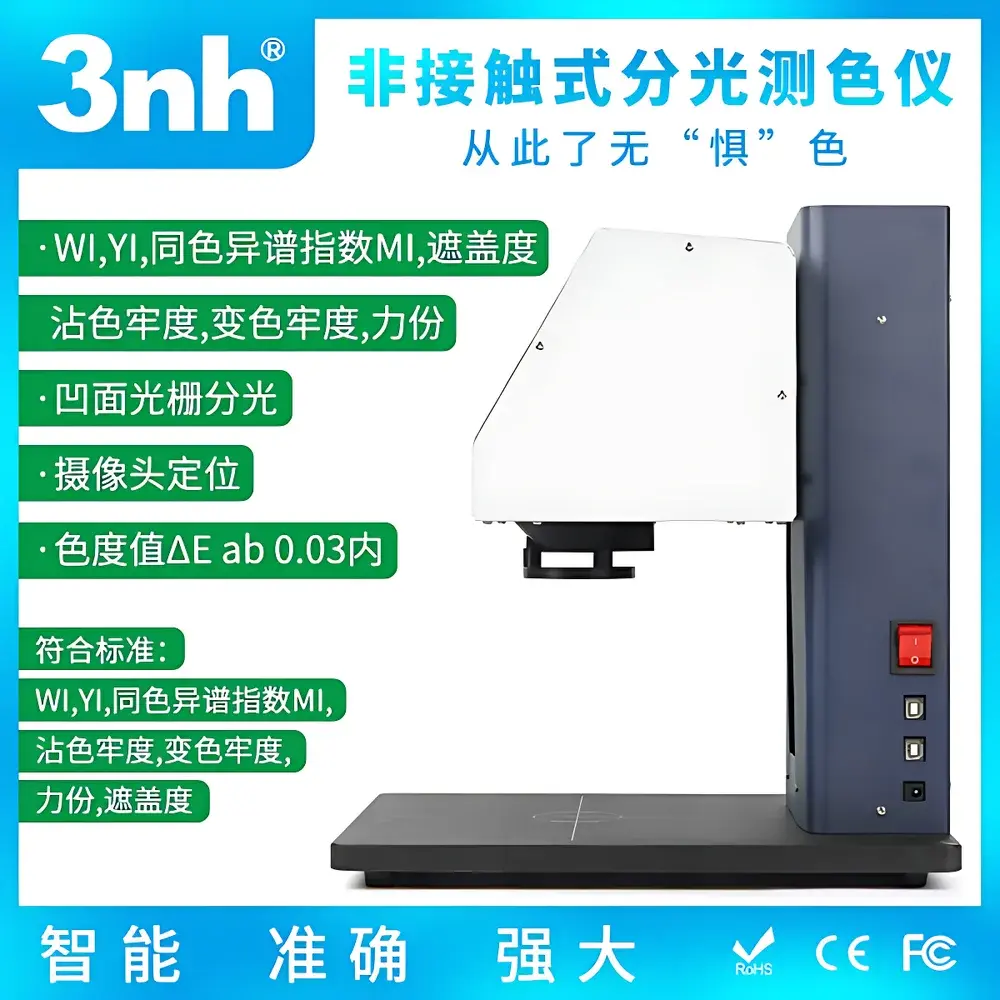 3nh®

非接触式分光测色仪
从此了无“惧”色

· WI,YI,同色异谱指数MI,遮盖度

沾色牢度,变色牢度,力份

· 凹面光栅分光

· 摄像头定位

· 色度值ΔE ab 0.03内

符合标准:
WI,YI,同色异谱指数MI,
沾色牢度,变色牢度,
力份,遮盖度

智能 准确 强大

RoHS CE FC