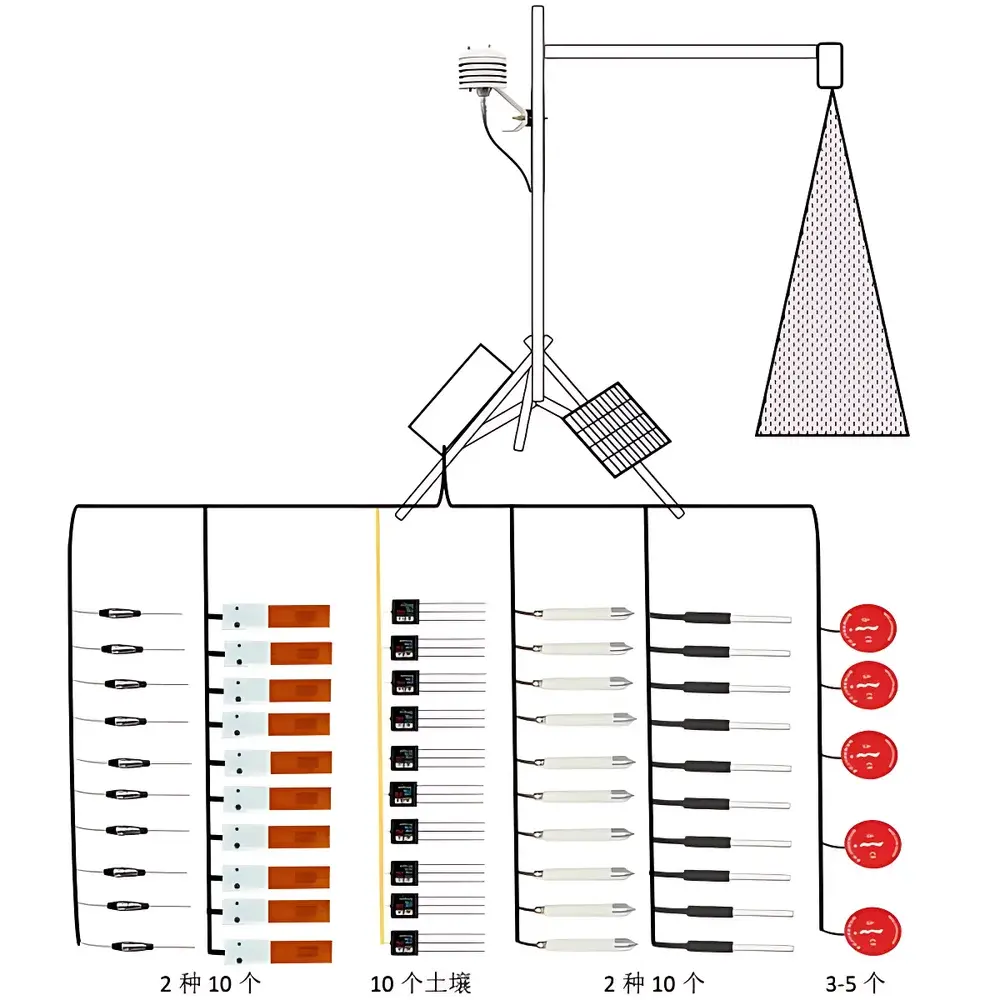 2 种 10 个

10 个土壤

2 种 10 个

3-5 个