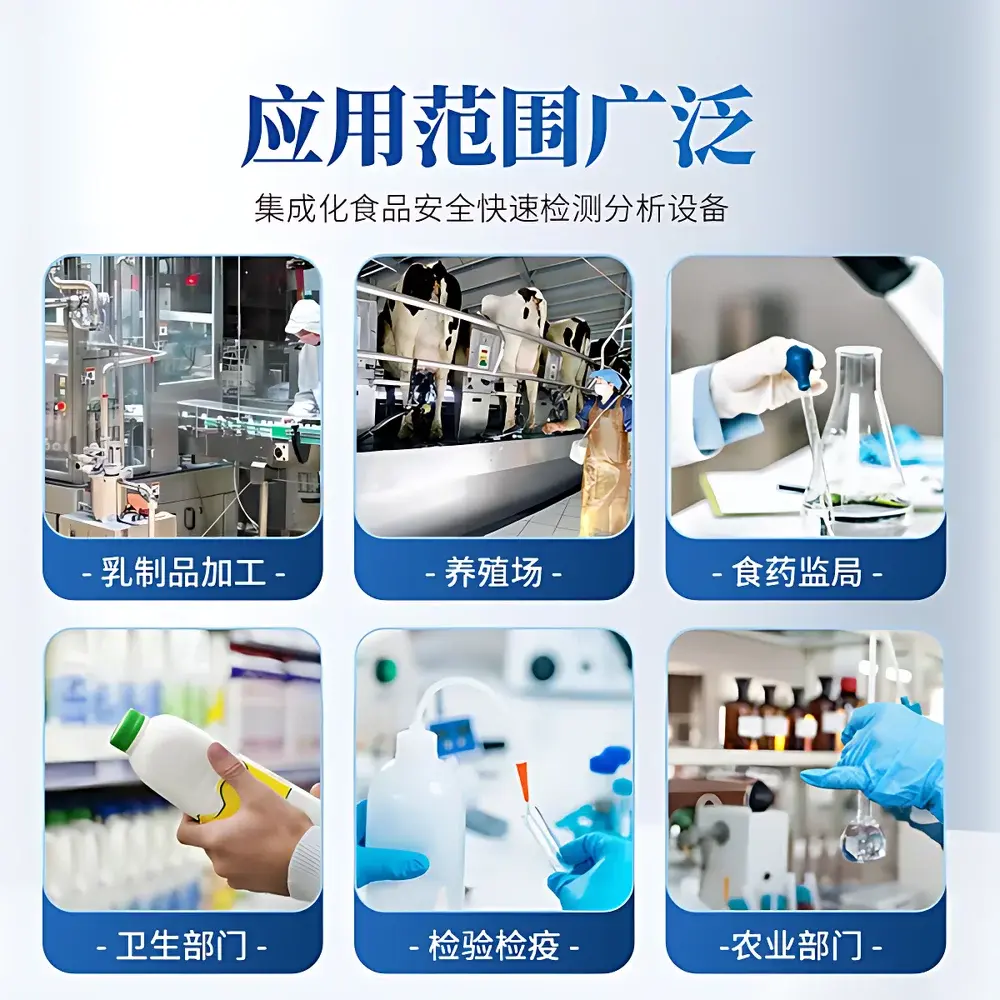 应用范围广泛

集成化食品安全快速检测分析设备

- 乳制品加工 -

- 养殖场 -

- 食药监局 -

- 卫生部门 -

- 检验检疫 -

-农业部门 -