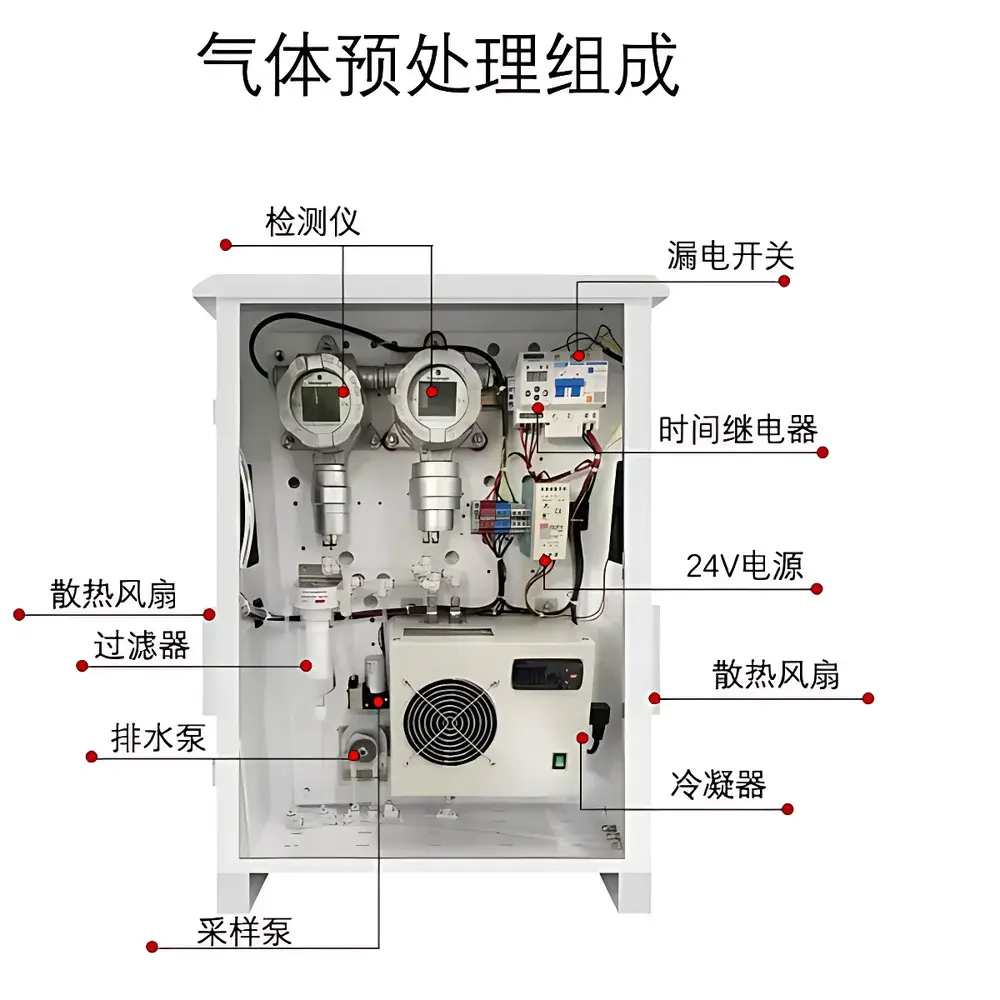 气体预处理组成

检测仪

漏电开关

时间继电器

24V电源

散热风扇

过滤器

散热风扇

排水泵

冷凝器

采样泵