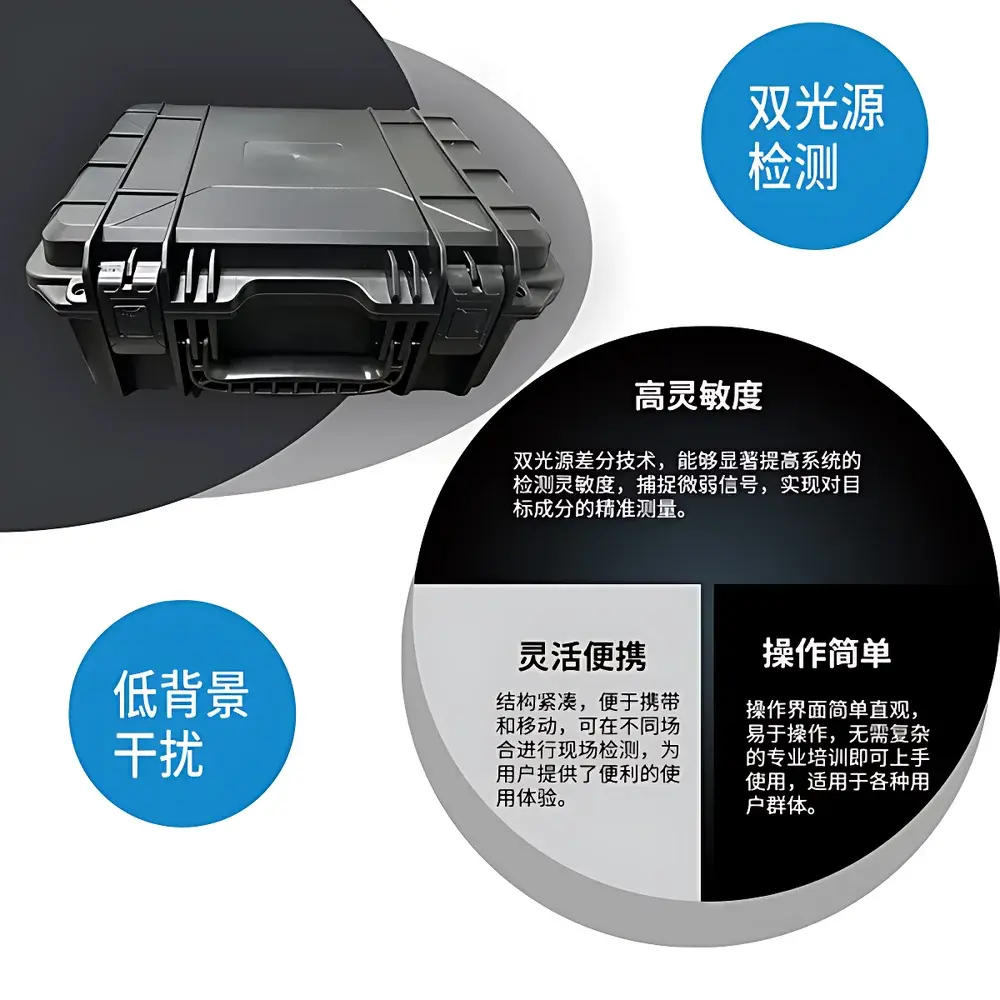 双光源检测

高灵敏度

双光源差分技术，能够显著提高系统的检测灵敏度，捕捉微弱信号，实现对目标成分的精准测量。

低背景干扰

灵活便携

结构紧凑，便于携带和移动，可在不同场合进行现场检测，为用户提供了便利的使用体验。

操作简单

操作界面简单直观，易于操作，无需复杂的专业培训即可上手使用，适用于各种用户群体。